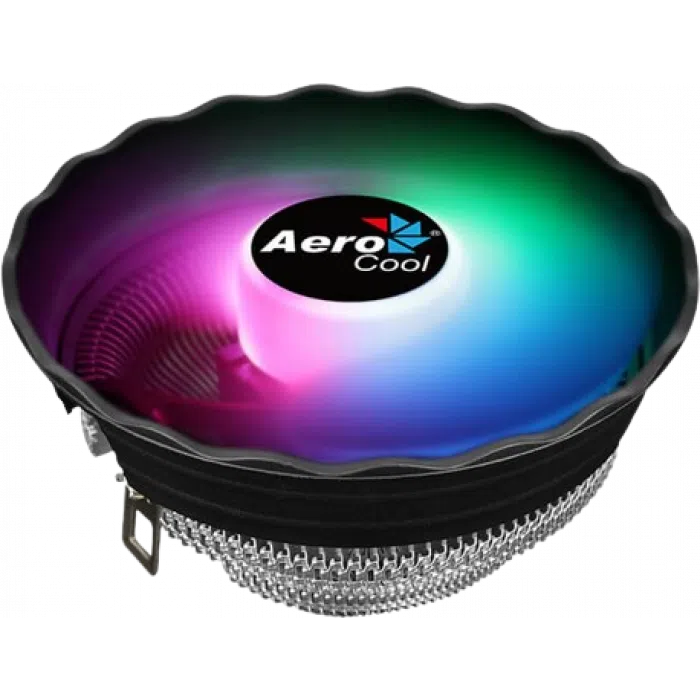 Aero Cool ®